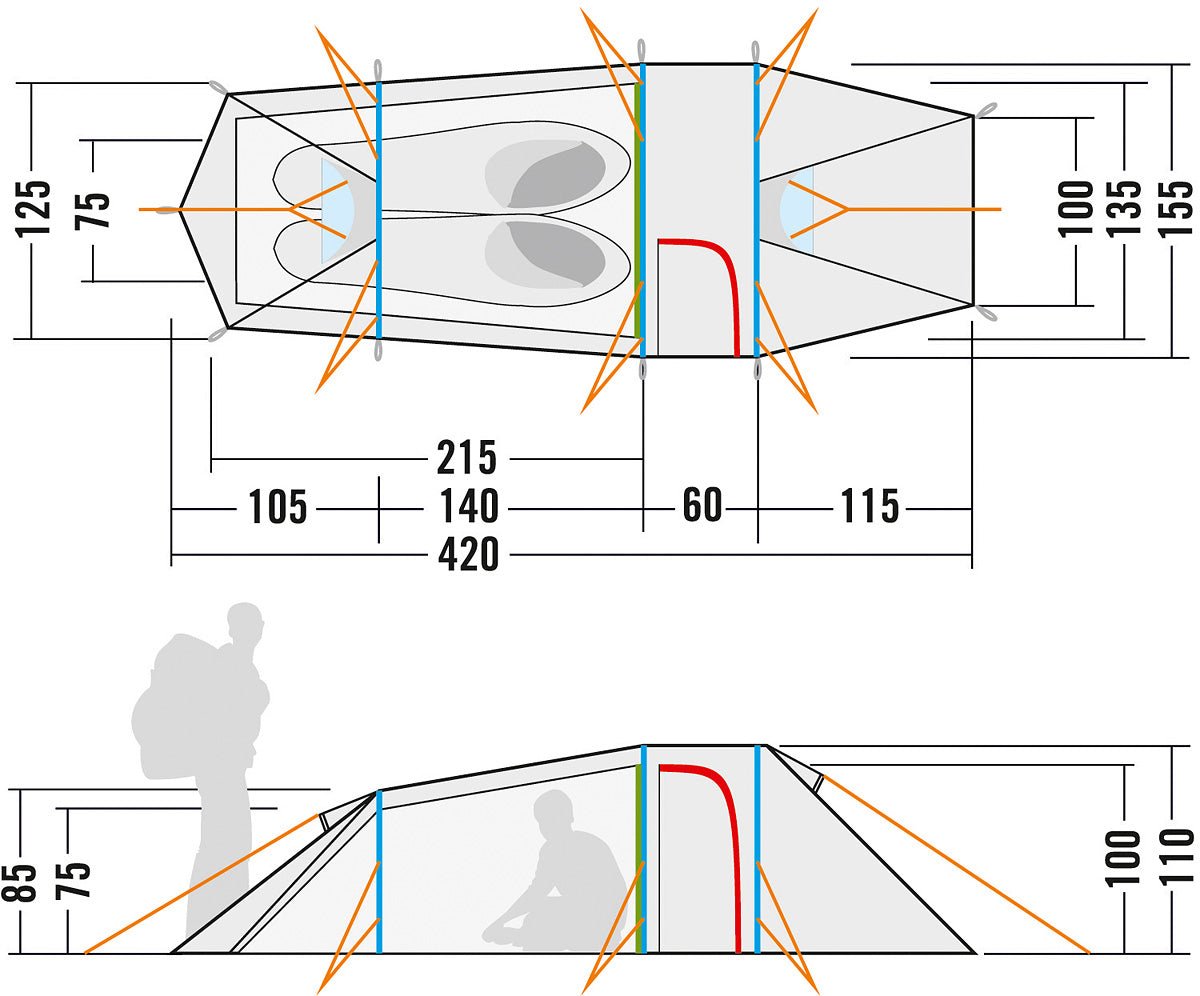 125
75
100
135
155
215
105
140
60
115
420
85
75
100
110