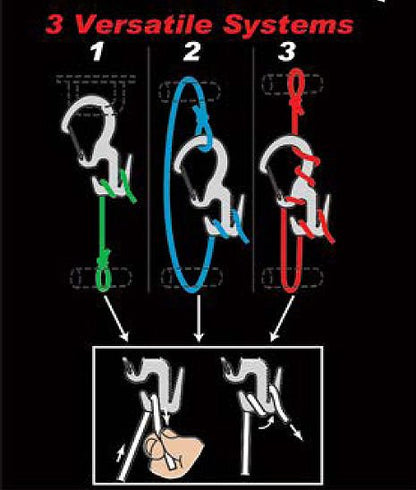 3 Versatile Systems

1

2

3